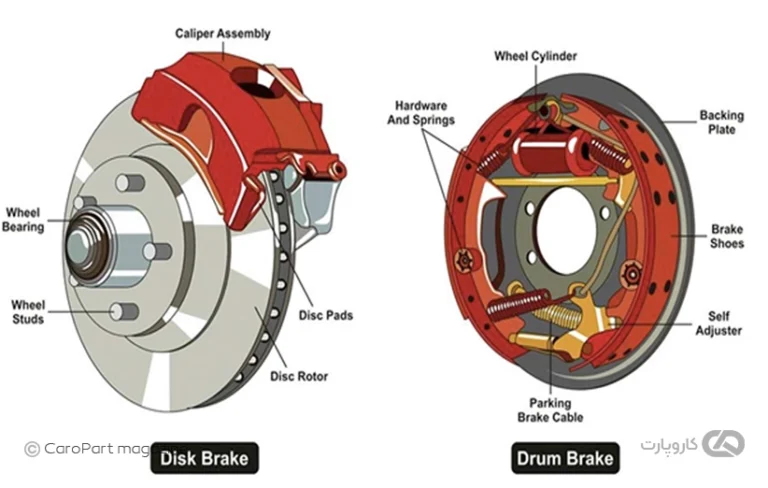 Caliper Assembly

Wheel Bearing

Wheel Studs

Disc Pads

Disc Rotor

© CaroPart mag

Disk Brake

Wheel Cylinder

Hardware And Springs

Backing Plate

Brake Shoes

Self Adjuster

Parking Brake Cable

Drum Brake

کاروپارت